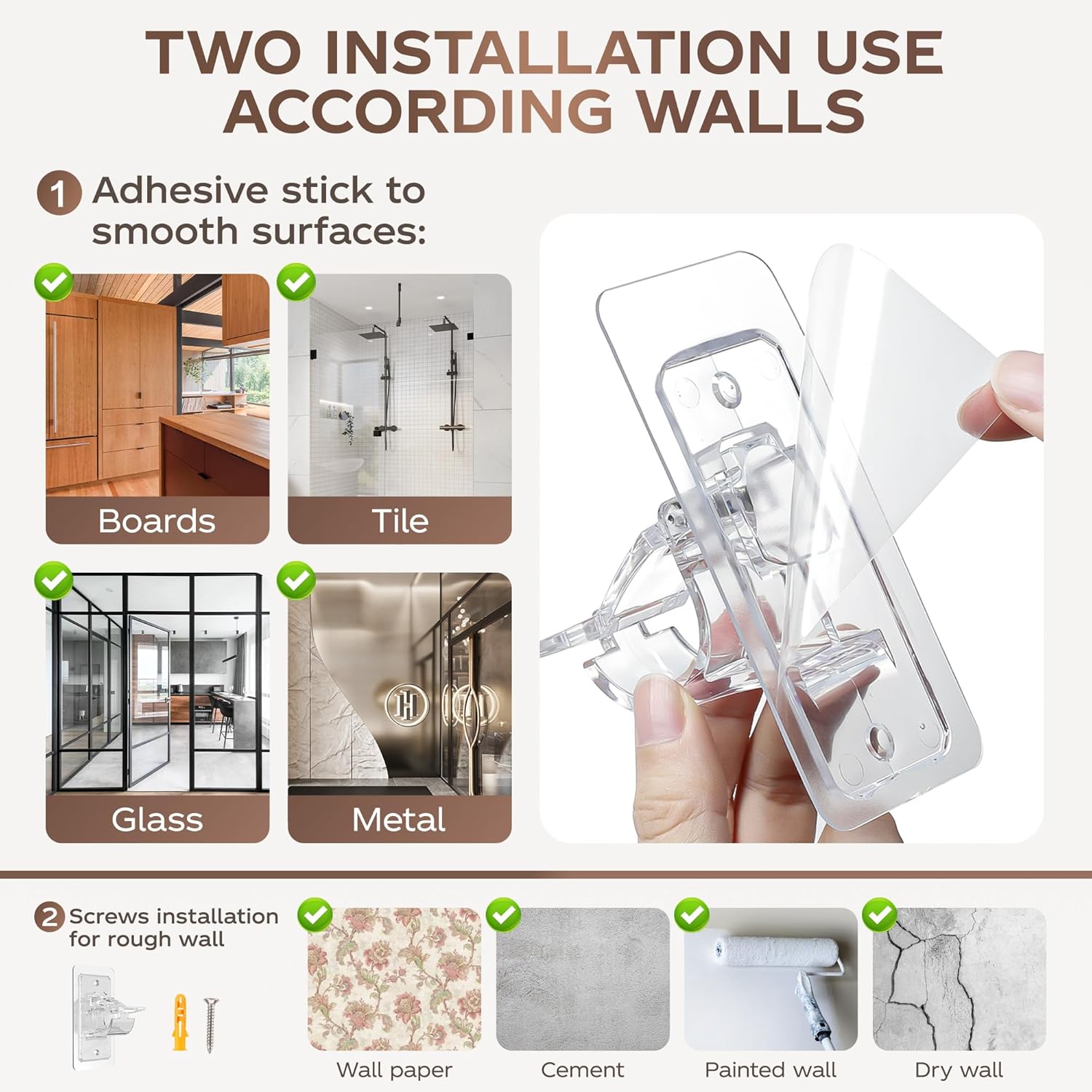 TWO INSTALLATION USE ACCORDING WALLS

1 Adhesive stick to smooth surfaces:

Boards

Tile

Glass

Metal

2 Screws installation for rough wall

Wall paper

Cement

Painted wall

Dry wall