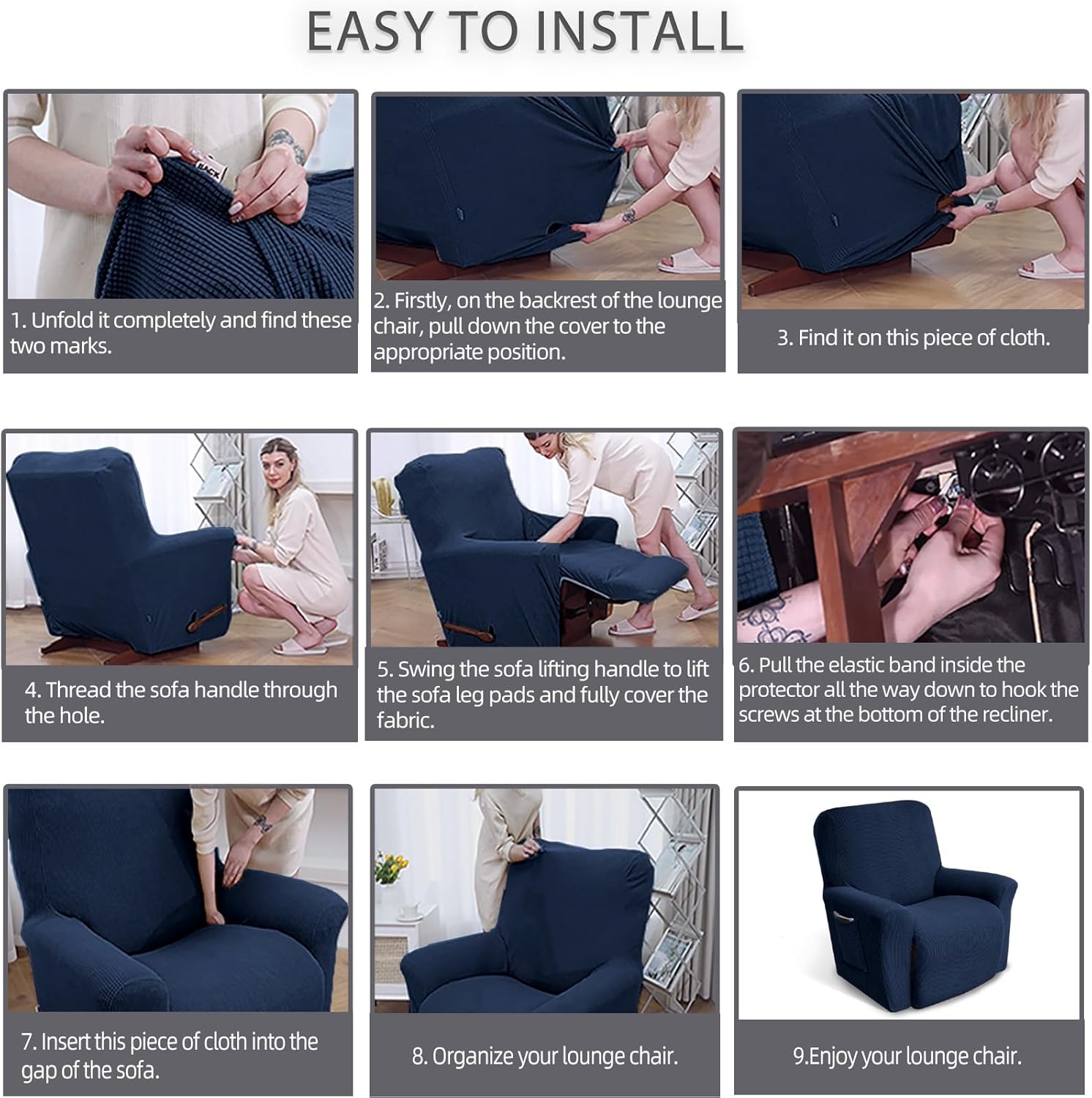 EASY TO INSTALL

BACK

1. Unfold it completely and find these two marks.

2. Firstly, on the backrest of the lounge chair, pull down the cover to the appropriate position.

3. Find it on this piece of cloth.

4. Thread the sofa handle through the hole.

5. Swing the sofa lifting handle to lift the sofa leg pads and fully cover the fabric.

6. Pull the elastic band inside the protector all the way down to hook the screws at the bottom of the recliner.

7. Insert this piece of cloth into the gap of the sofa.

8. Organize your lounge chair.

9.Enjoy your lounge chair.