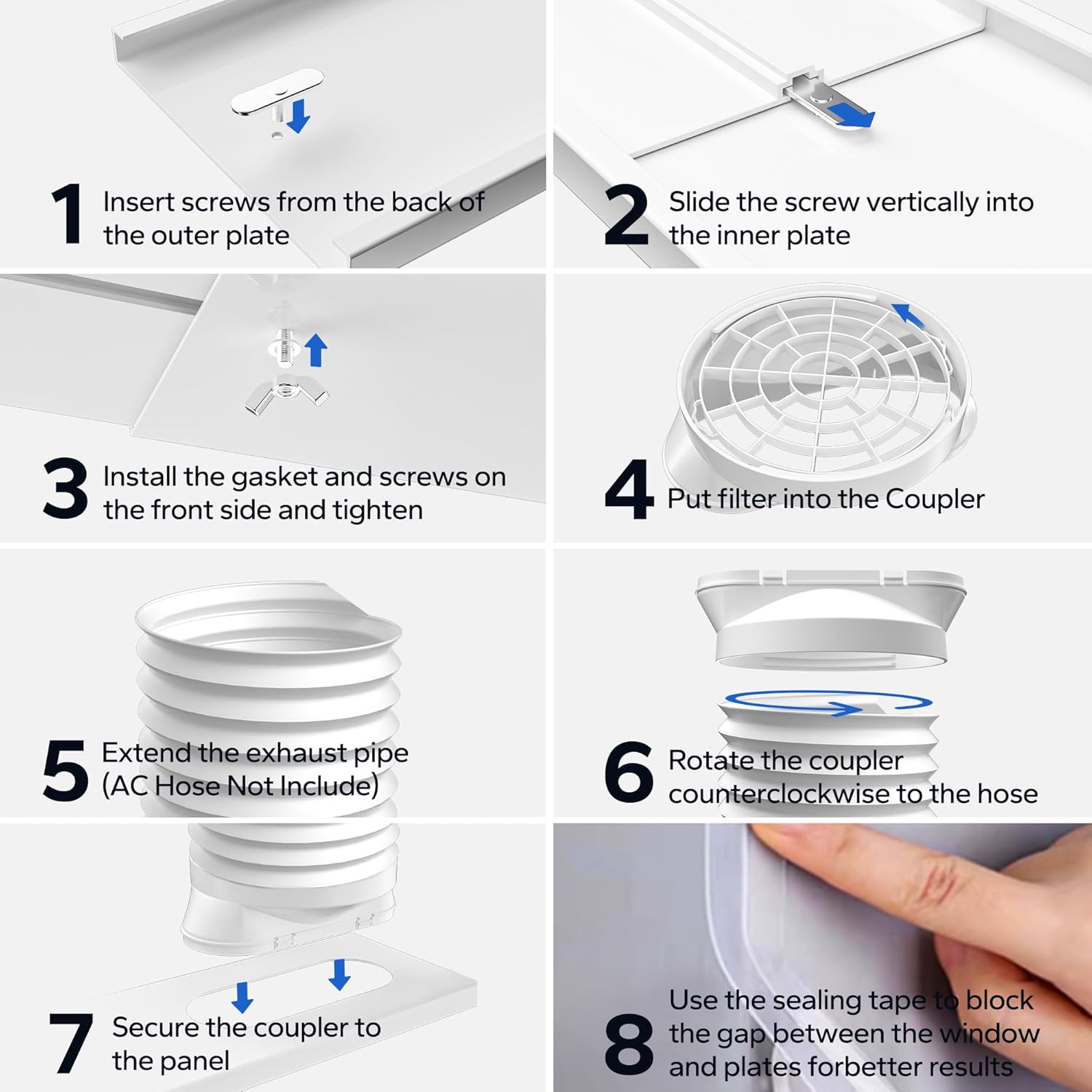 1 Insert screws from the back of the outer plate

2 Slide the screw vertically into the inner plate

3 Install the gasket and screws on the front side and tighten

4 Put filter into the Coupler

5 Extend the exhaust pipe (AC Hose Not Include)

6 Rotate the coupler counterclockwise to the hose

7 Secure the coupler to the panel

8 Use the sealing tape to block the gap between the window and plates forbetter results