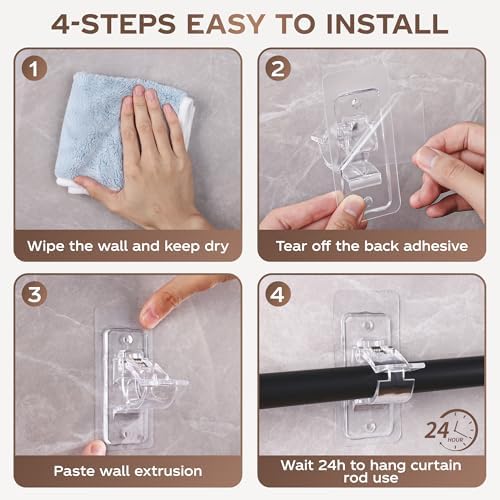 4-STEPS EASY TO INSTALL

1

Wipe the wall and keep dry

2

Tear off the back adhesive

3

Paste wall extrusion

4

24 HOUR

Wait 24h to hang curtain rod use