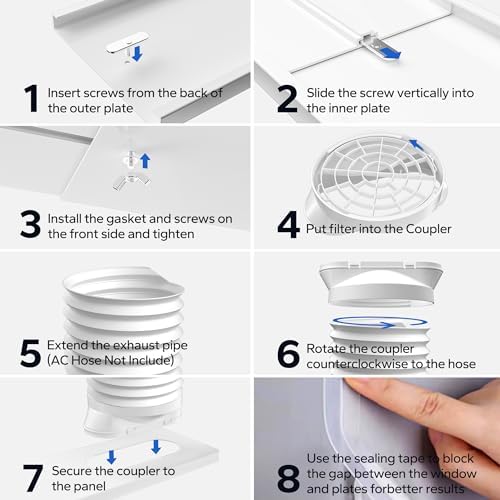 1 Insert screws from the back of the outer plate

2 Slide the screw vertically into the inner plate

3 Install the gasket and screws on the front side and tighten

4 Put filter into the Coupler

5 Extend the exhaust pipe (AC Hose Not Include)

6 Rotate the coupler counterclockwise to the hose

7 Secure the coupler to the panel

8 Use the sealing tape to block the gap between the window and plates forbetter results